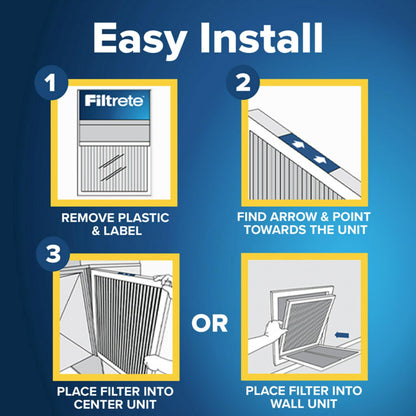 Easy Install

1

Filtrete

REMOVE PLASTIC & LABEL

2

FIND ARROW & POINT TOWARDS THE UNIT

3

PLACE FILTER INTO CENTER UNIT

OR

PLACE FILTER INTO WALL UNIT