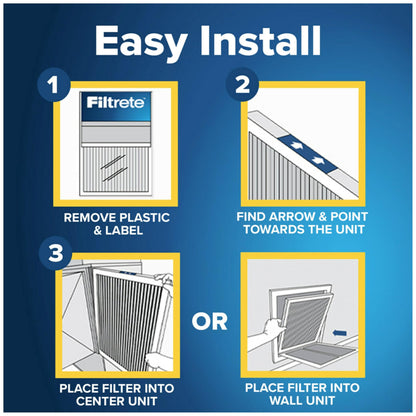 Easy Install

1

Filtrete

REMOVE PLASTIC & LABEL

2

FIND ARROW & POINT TOWARDS THE UNIT

3

PLACE FILTER INTO CENTER UNIT

OR

PLACE FILTER INTO WALL UNIT