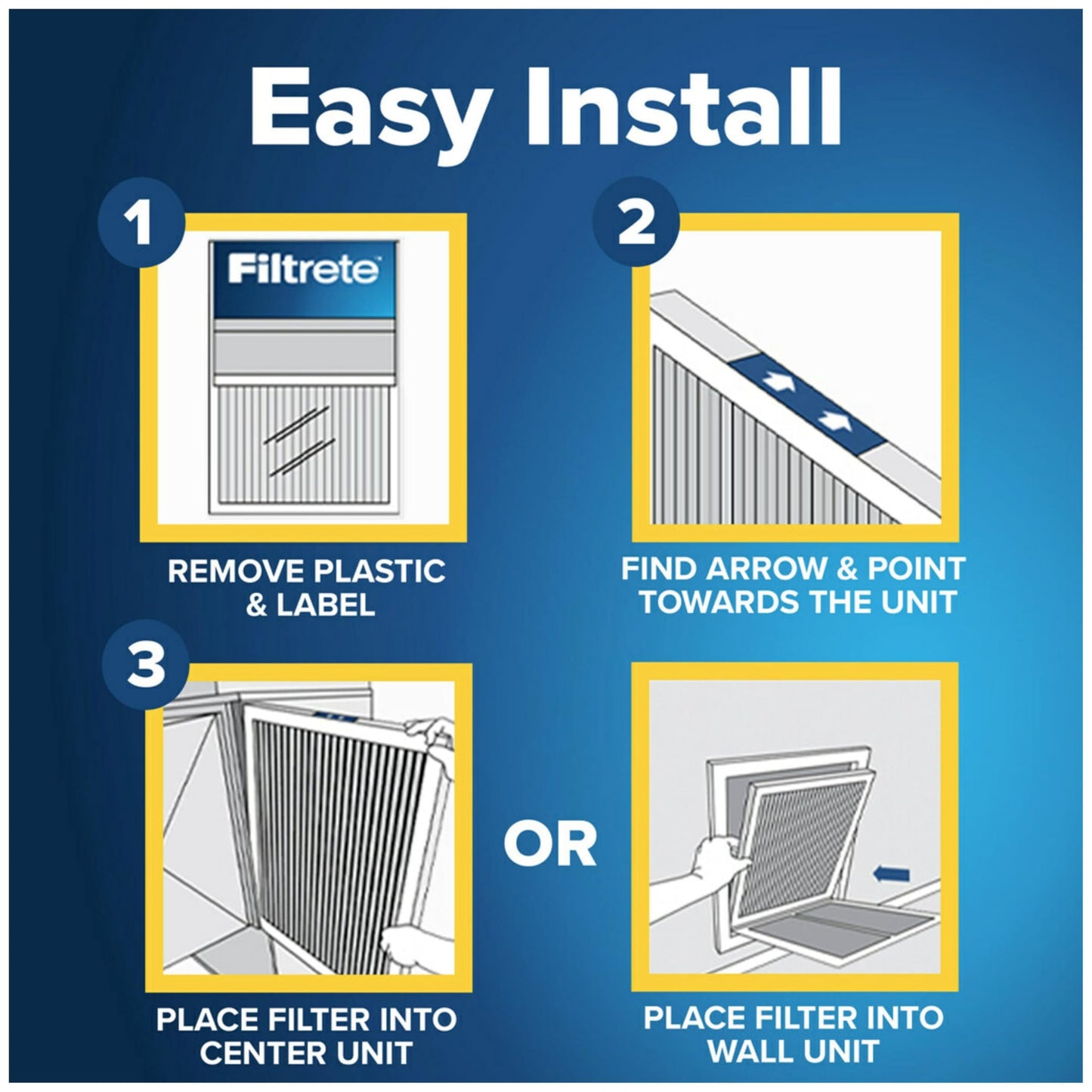 Easy Install

1

Filtrete

REMOVE PLASTIC & LABEL

2

FIND ARROW & POINT TOWARDS THE UNIT

3

PLACE FILTER INTO CENTER UNIT

OR

PLACE FILTER INTO WALL UNIT