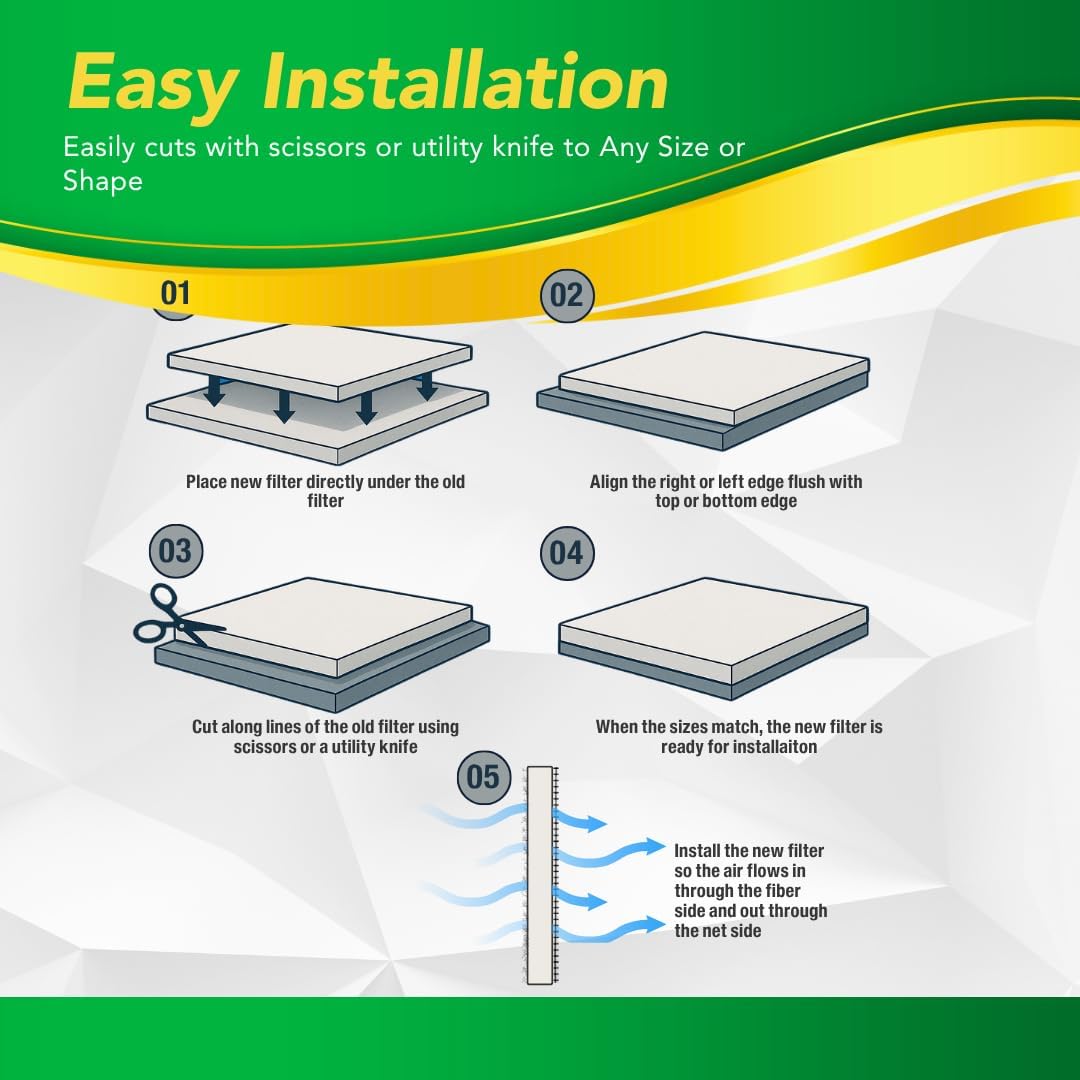 Easy Installation

Easily cuts with scissors or utility knife to Any Size or Shape

01

Place new filter directly under the old filter

02

Align the right or left edge flush with top or bottom edge

03

Cut along lines of the old filter using scissors or a utility knife

04

When the sizes match, the new filter is ready for installaiton

05

Install the new filter so the air flows in through the fiber side and out through the net side