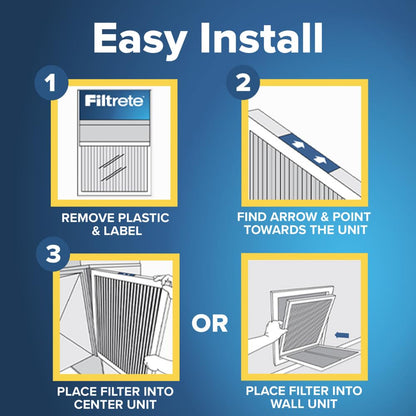 Easy Install

1

Filtrete

REMOVE PLASTIC & LABEL

2

FIND ARROW & POINT TOWARDS THE UNIT

3

PLACE FILTER INTO CENTER UNIT

OR

PLACE FILTER INTO WALL UNIT